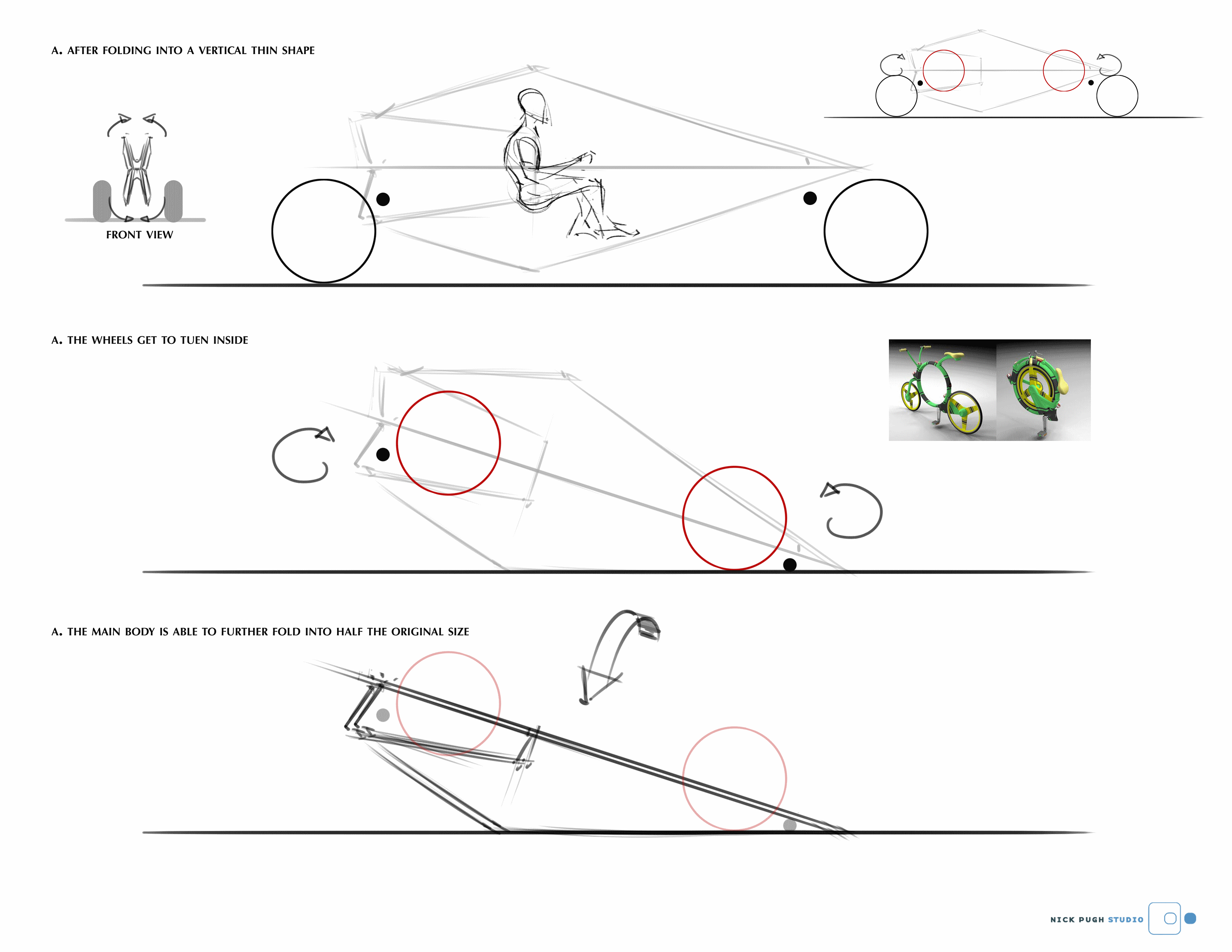 A. AFTER FOLDING INTO A VERTICAL THIN SHAPE

FRONT VIEW

A. THE WHEELS GET TO TUEN INSIDE

A. THE MAIN BODY IS ABLE TO FURTHER FOLD INTO HALF THE ORIGINAL SIZE

NICK PUGH STUDIO