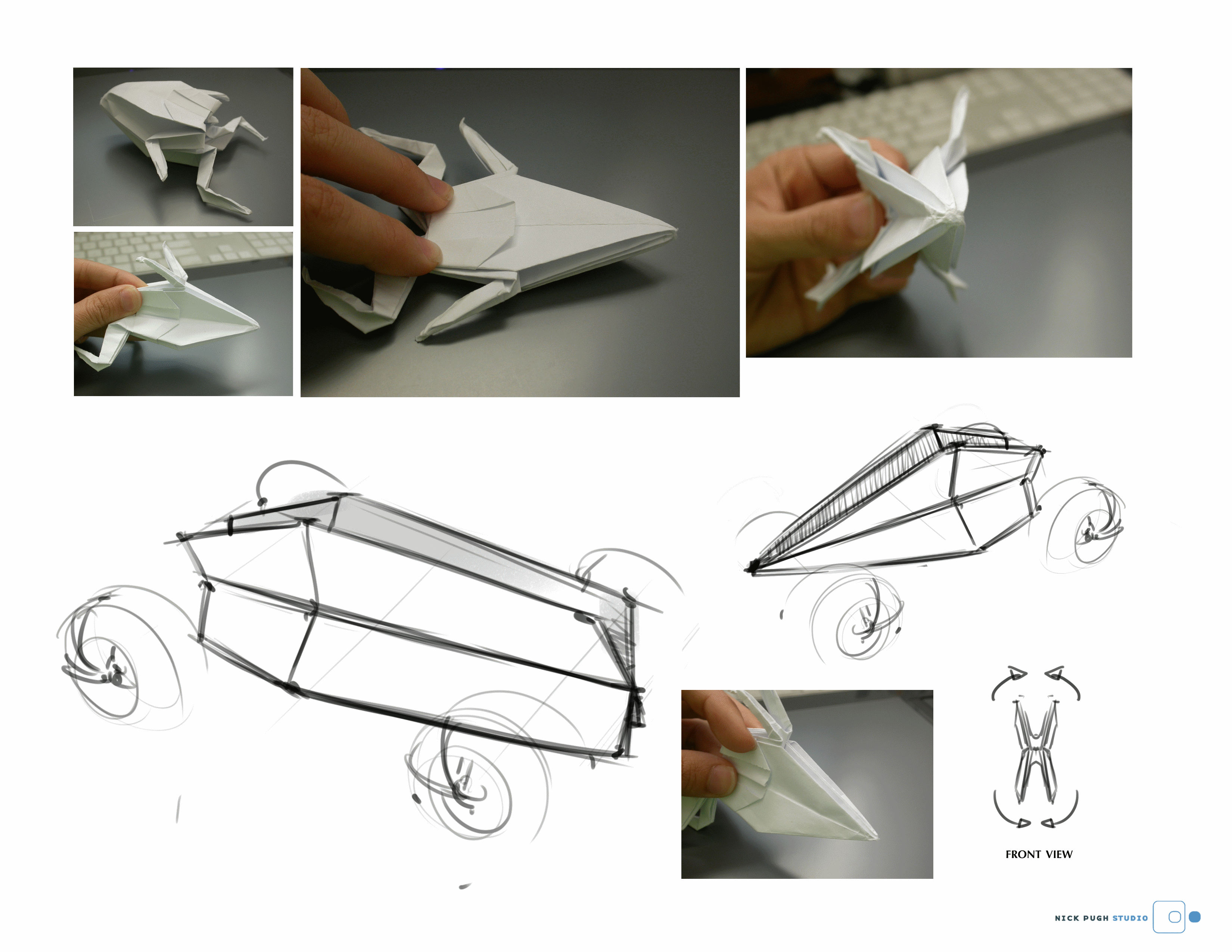 FRONT VIEW

NICK PUGH STUDIO